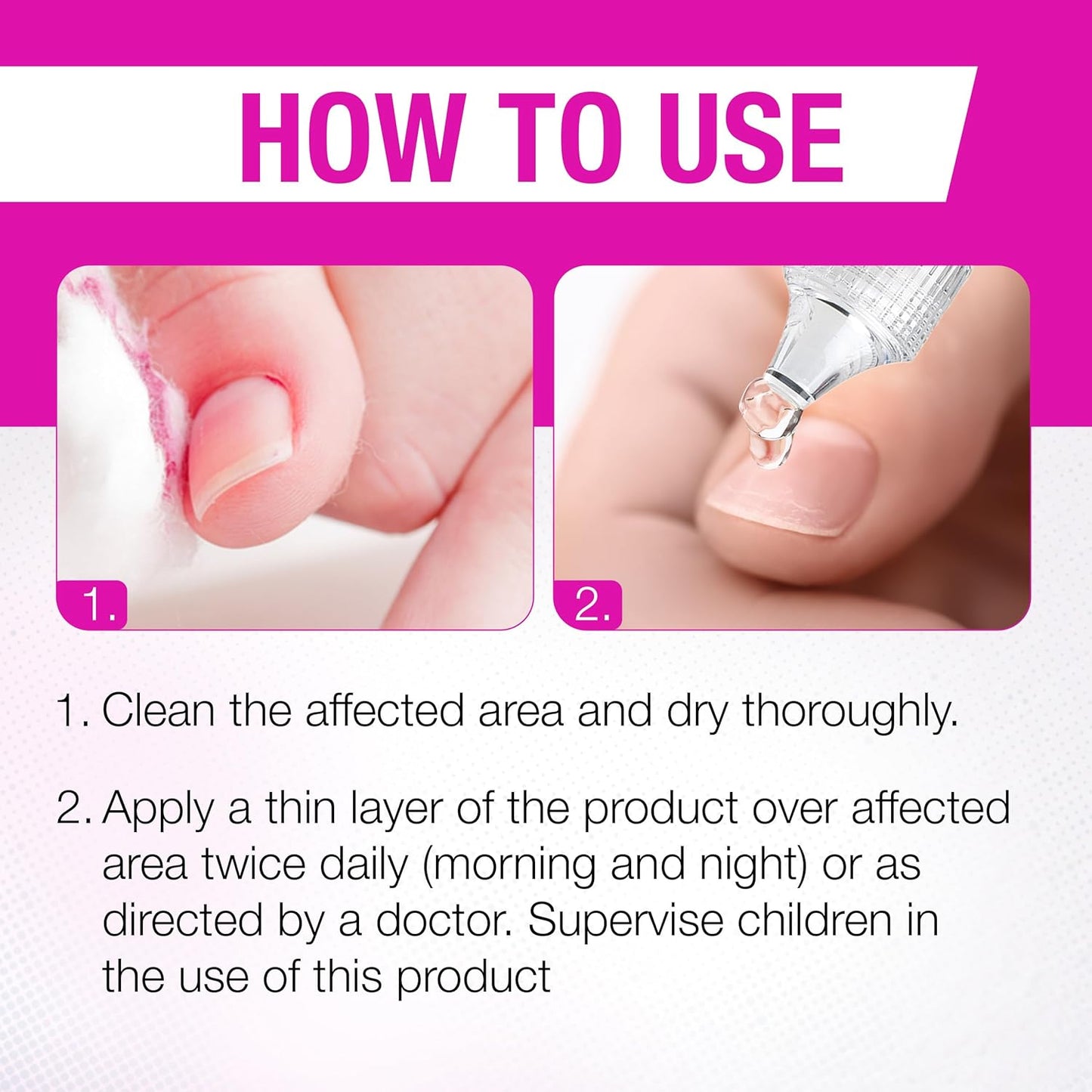 HOW TO USE

1.

2.

1. Clean the affected area and dry thoroughly.

2. Apply a thin layer of the product over affected area twice daily (morning and night) or as directed by a doctor. Supervise children in the use of this product