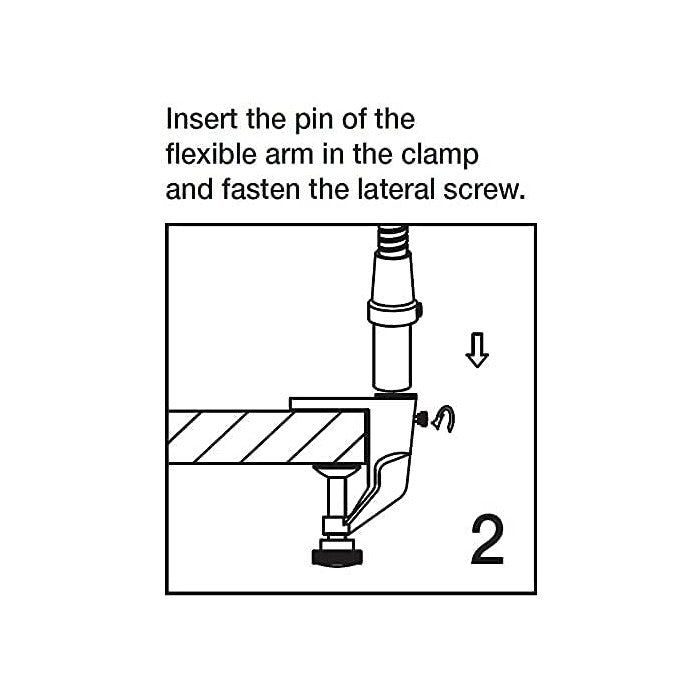 Insert the pin of the flexible arm in the clamp and fasten the lateral screw.

2