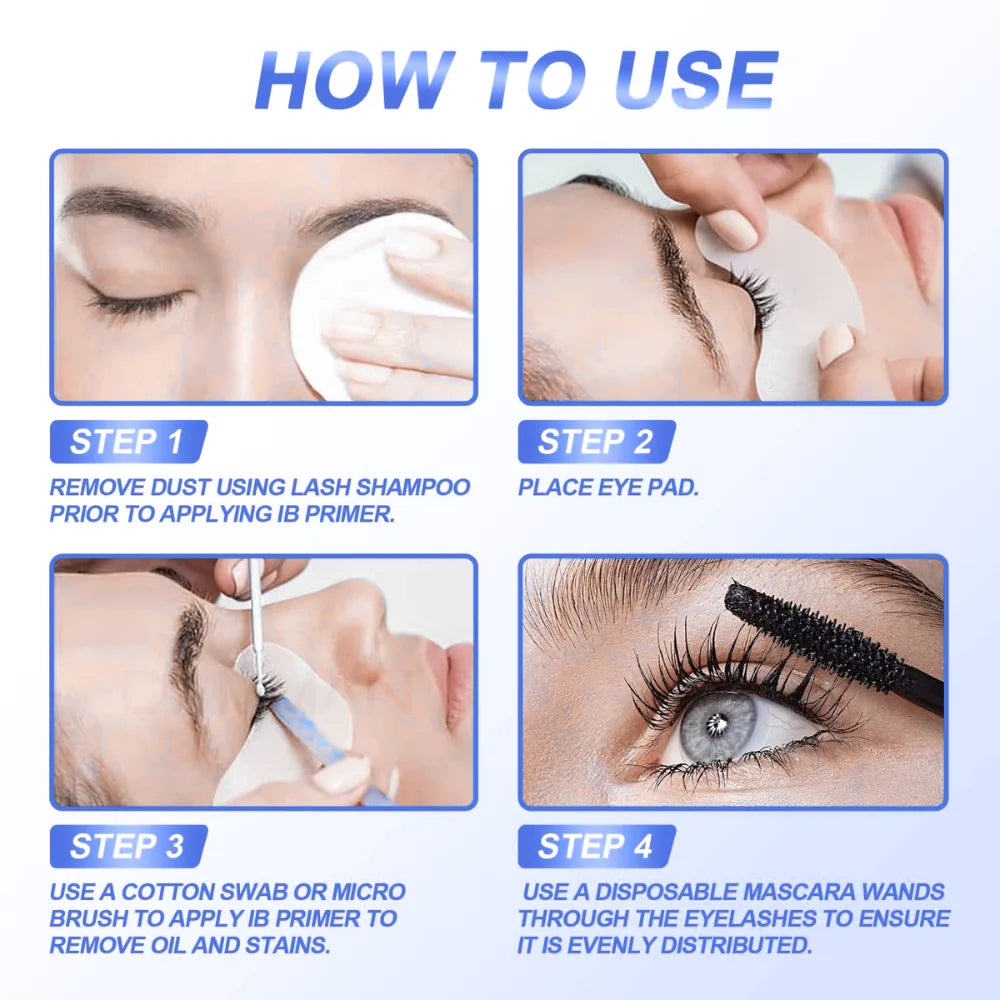 HOW TO USE

STEP 1

REMOVE DUST USING LASH SHAMPOO PRIOR TO APPLYING IB PRIMER.

STEP 2

PLACE EYE PAD.

STEP 3

USE A COTTON SWAB OR MICRO BRUSH TO APPLY IB PRIMER TO REMOVE OIL AND STAINS.

STEP 4

USE A DISPOSABLE MASCARA WANDS THROUGH THE EYELASHES TO ENSURE IT IS EVENLY DISTRIBUTED.