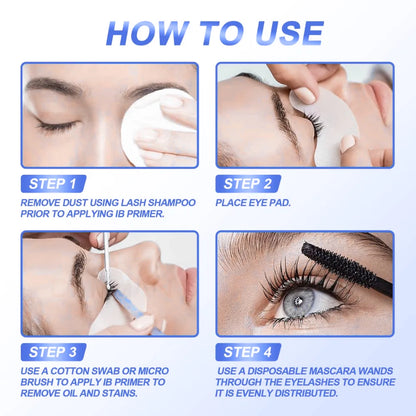 HOW TO USE

STEP 1

REMOVE DUST USING LASH SHAMPOO PRIOR TO APPLYING IB PRIMER.

STEP 2

PLACE EYE PAD.

STEP 3

USE A COTTON SWAB OR MICRO BRUSH TO APPLY IB PRIMER TO REMOVE OIL AND STAINS.

STEP 4

USE A DISPOSABLE MASCARA WANDS THROUGH THE EYELASHES TO ENSURE IT IS EVENLY DISTRIBUTED.