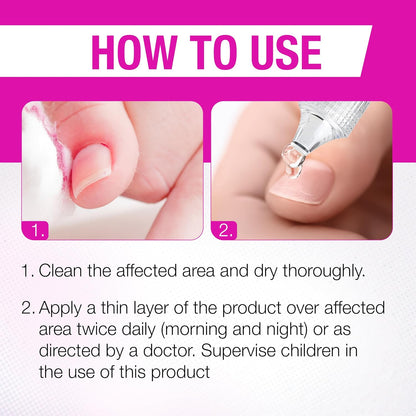 HOW TO USE

1.

2.

1. Clean the affected area and dry thoroughly.

2. Apply a thin layer of the product over affected area twice daily (morning and night) or as directed by a doctor. Supervise children in the use of this product