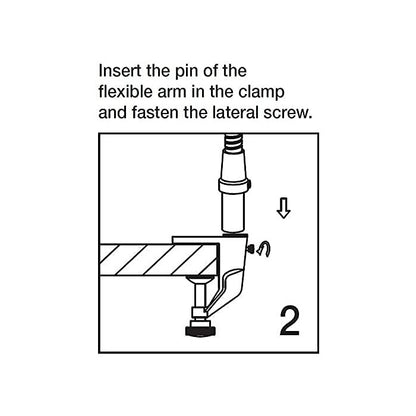 Insert the pin of the flexible arm in the clamp and fasten the lateral screw.

2